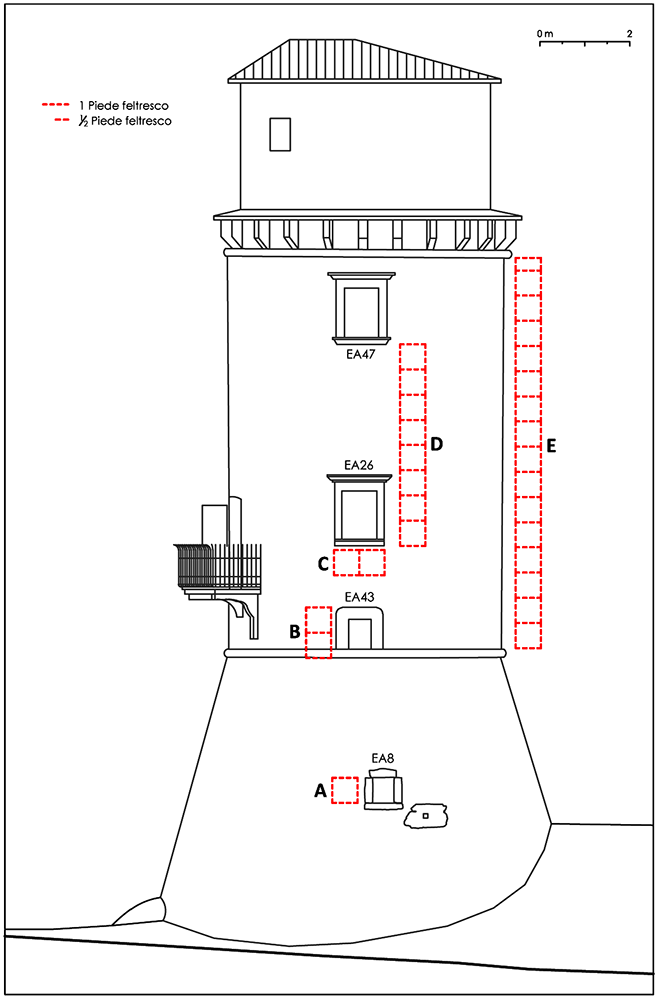 0 m 2

1 Piede feltresco
½ Piede feltresco

EA47

D

E

EA26

C

EA43

B

EA8

A