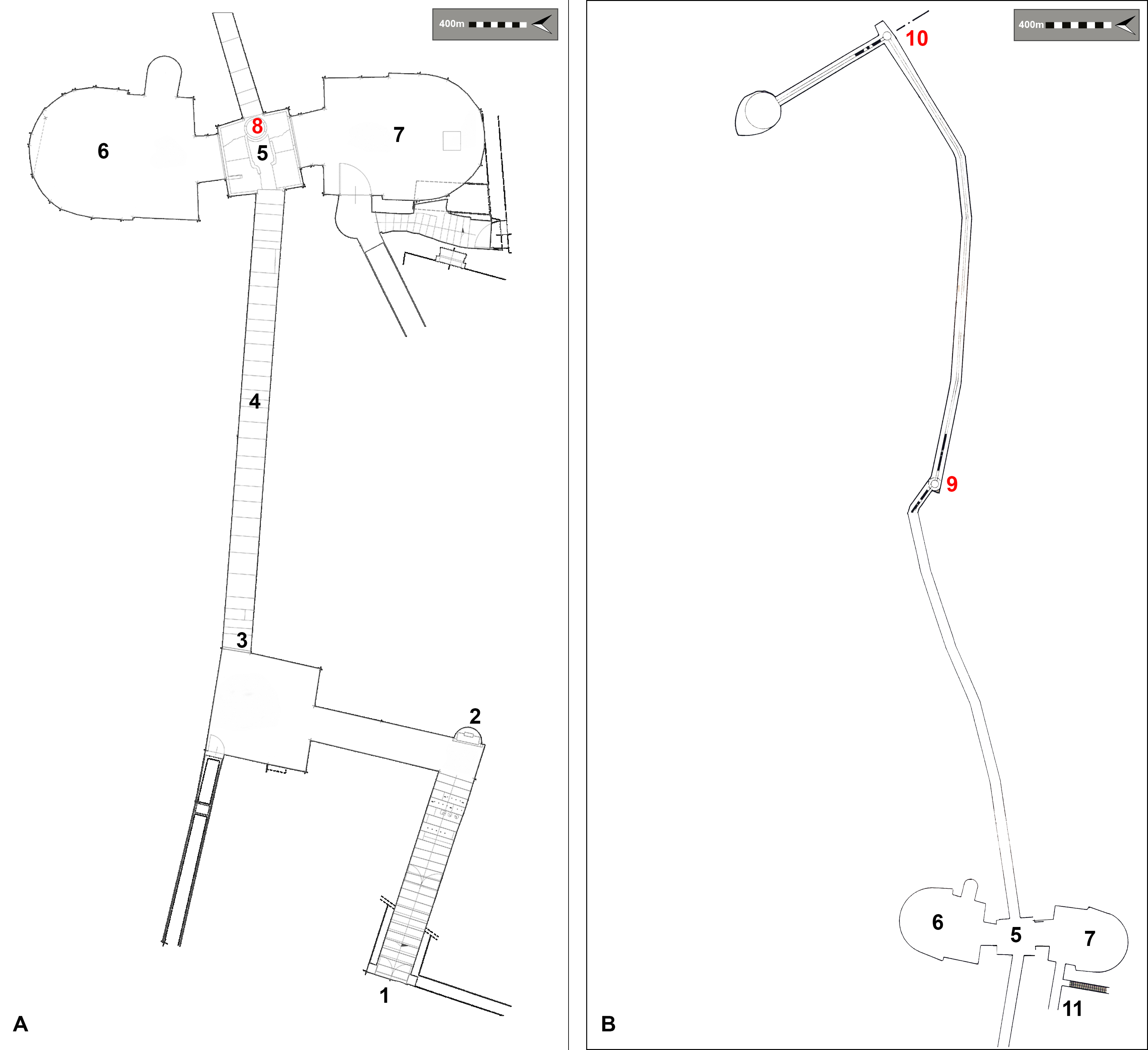 400m

8
6
5
7
4
3
2
1
A

400m
10
9
6
5
7
11
B