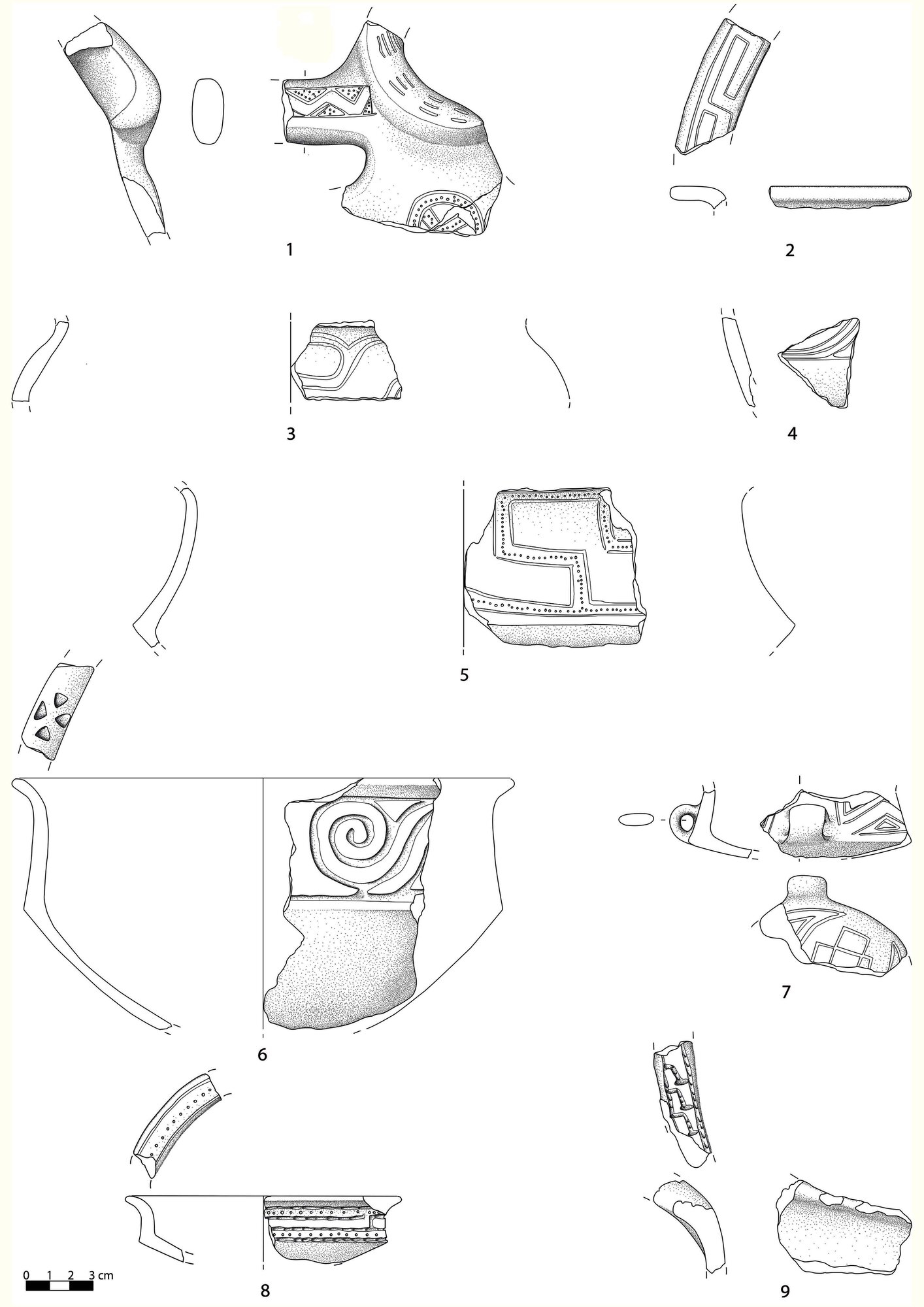 1

2

3

4

5

6

7

0 1 2 3 cm

8

9